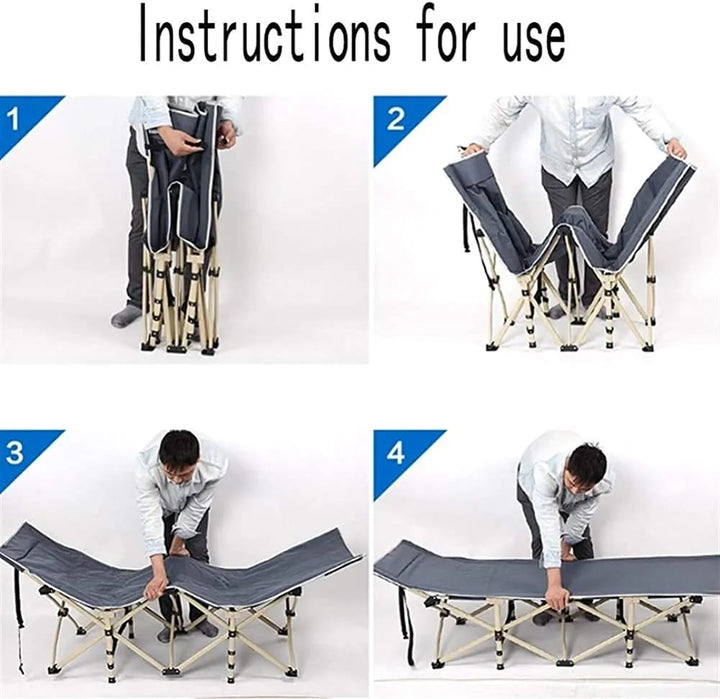 Instructions for use

1

2

3

4