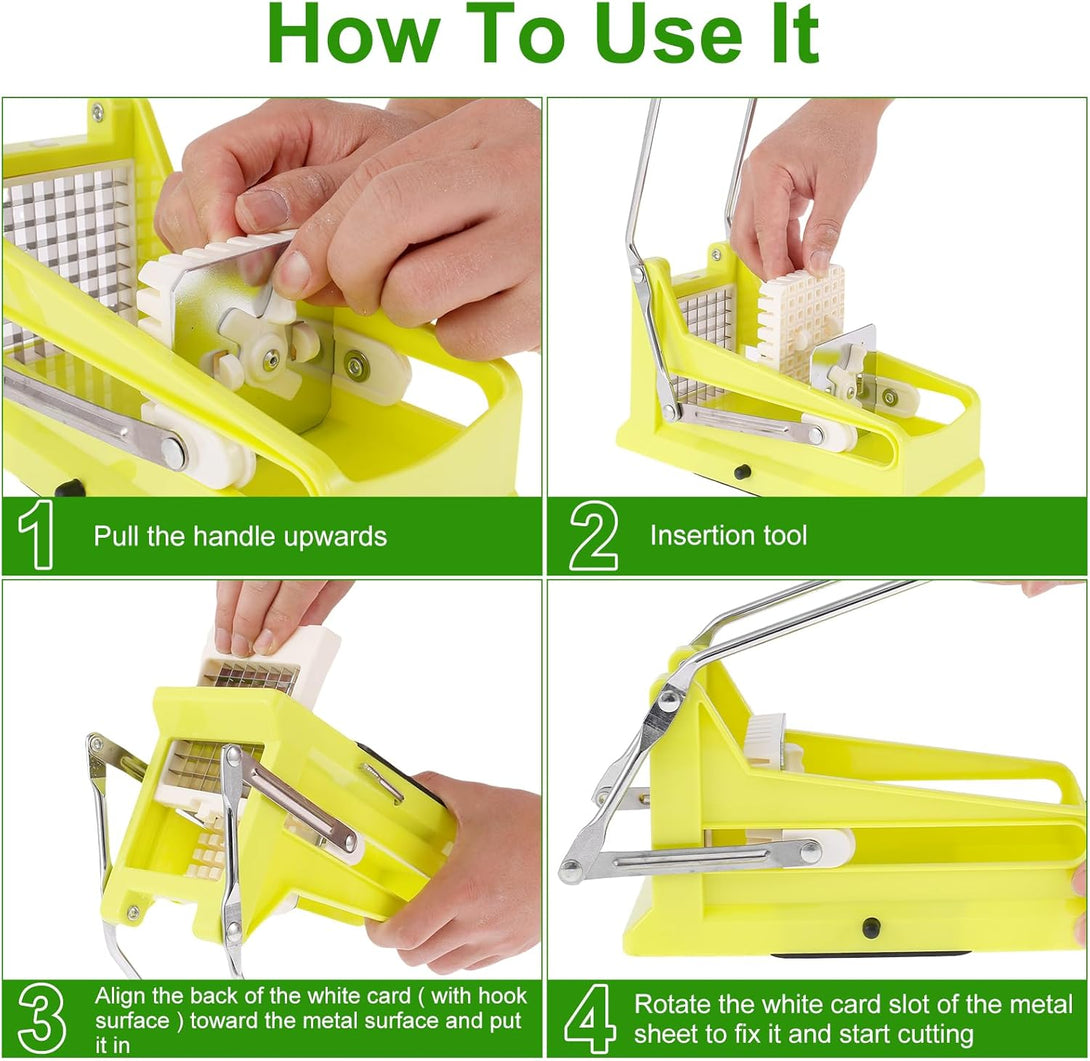 How To Use It

1 Pull the handle upwards

2 Insertion tool

3 Align the back of the white card ( with hook surface ) toward the metal surface and put it in

4 Rotate the white card slot of the metal sheet to fix it and start cutting